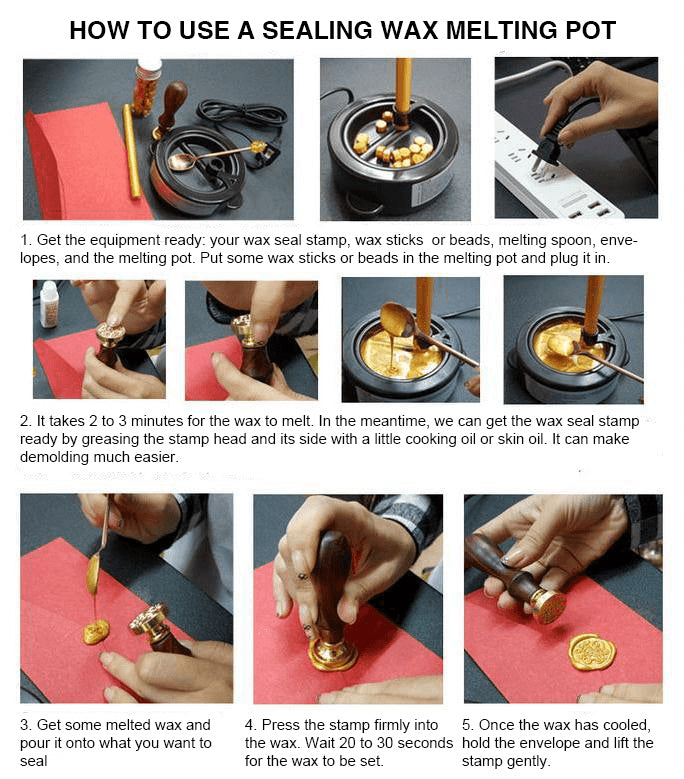 HOW TO USE A SEALING WAX MELTING POT

1. Get the equipment ready: your wax seal stamp, wax sticks or beads, melting spoon, envelopes, and the melting pot. Put some wax sticks or beads in the melting pot and plug it in.

2. It takes 2 to 3 minutes for the wax to melt. In the meantime, we can get the wax seal stamp ready by greasing the stamp head and its side with a little cooking oil or skin oil. It can make demolding much easier.

3. Get some melted wax and pour it onto what you want to seal

4. Press the stamp firmly into the wax. Wait 20 to 30 seconds for the wax to be set.

5. Once the wax has cooled, hold the envelope and lift the stamp gently.