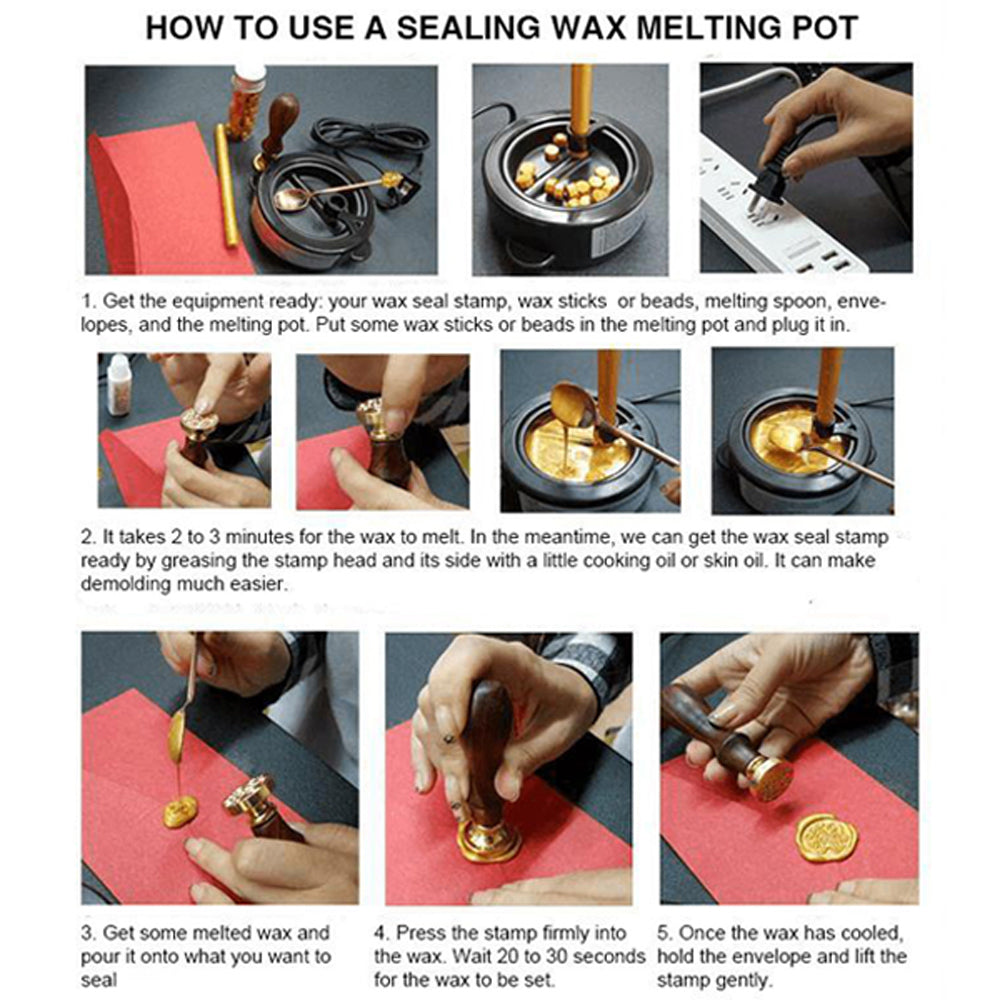 HOW TO USE A SEALING WAX MELTING POT

1. Get the equipment ready: your wax seal stamp, wax sticks or beads, melting spoon, envelopes, and the melting pot. Put some wax sticks or beads in the melting pot and plug it in.

2. It takes 2 to 3 minutes for the wax to melt. In the meantime, we can get the wax seal stamp ready by greasing the stamp head and its side with a little cooking oil or skin oil. It can make demolding much easier.

3. Get some melted wax and pour it onto what you want to seal

4. Press the stamp firmly into the wax. Wait 20 to 30 seconds for the wax to be set.

5. Once the wax has cooled, hold the envelope and lift the stamp gently.